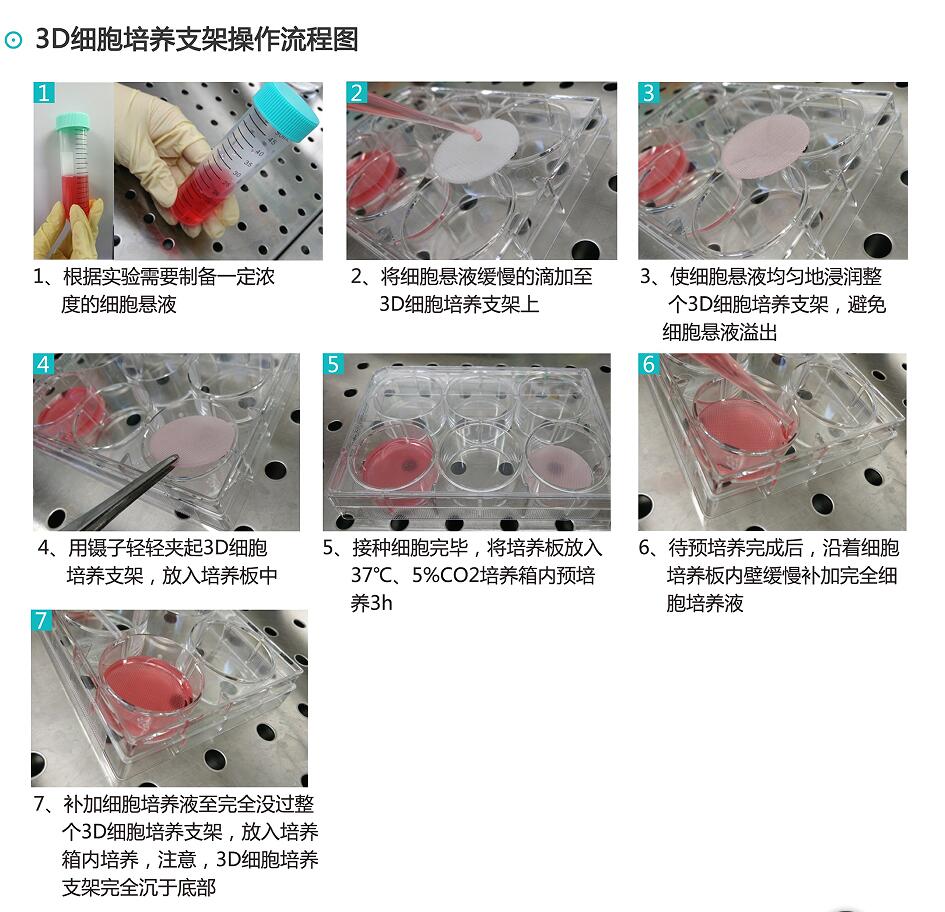 3D细胞培养支架操作流程图

1

1、根据实验需要制备一定浓度的细胞悬液

2

2、将细胞悬液缓慢的滴加至3D细胞培养支架上

3

3、使细胞悬液均匀地浸润整个3D细胞培养支架，避免细胞悬液溢出

4

4、用镊子轻轻夹起3D细胞培养支架，放入培养板中

5

5、接种细胞完毕，将培养板放入37℃、5%CO2培养箱内预培养3h

6

6、待预培养完成后，沿着细胞培养板内壁缓慢补加完全细胞培养液

7

7、补加细胞培养液至完全没过整个3D细胞培养支架，放入培养箱内培养，注意，3D细胞培养支架完全沉于底部